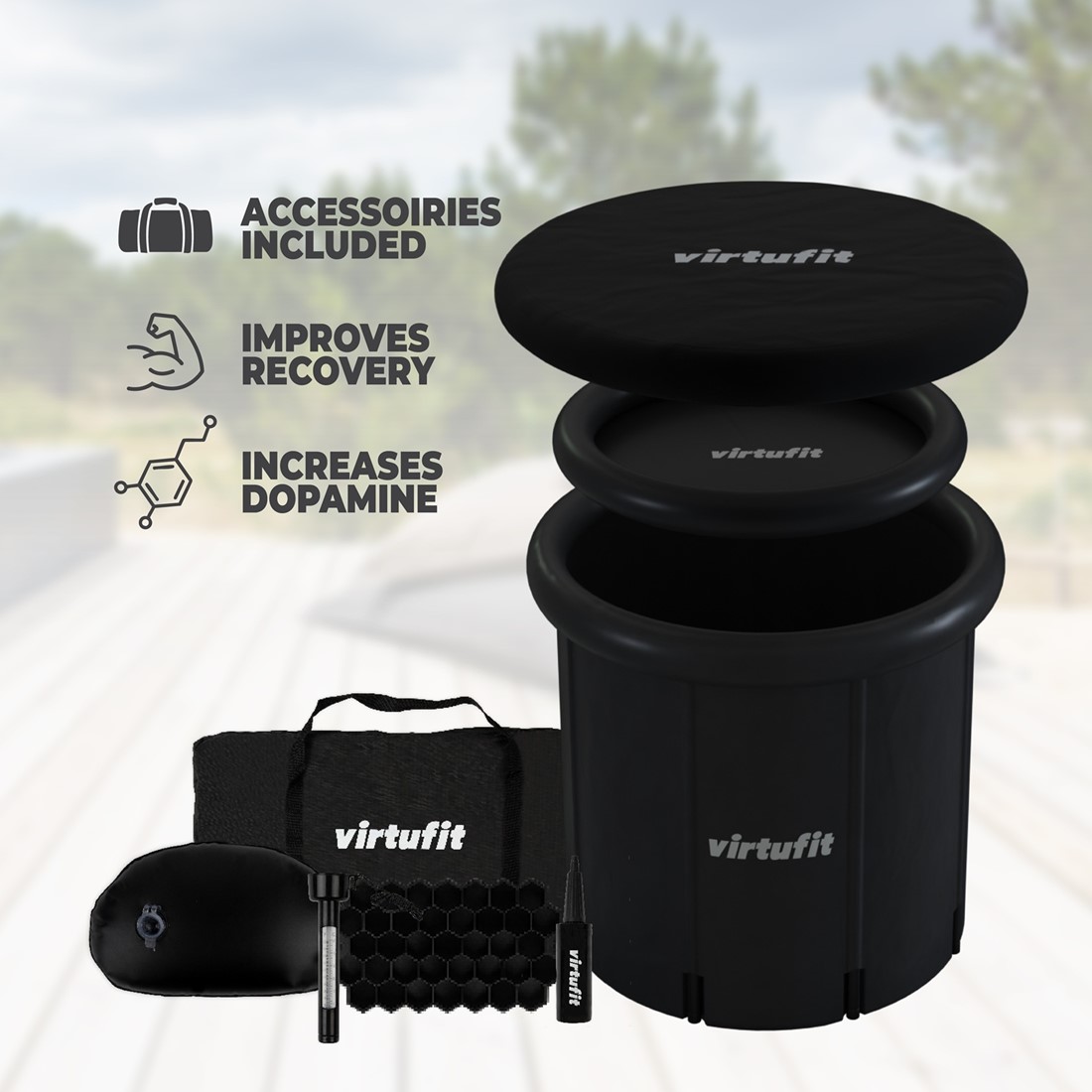 ACCESSOIRIES INCLUDED

IMPROVES RECOVERY

INCREASES DOPAMINE

virtufit

virtufit

virtufit

virtufit

virtufit