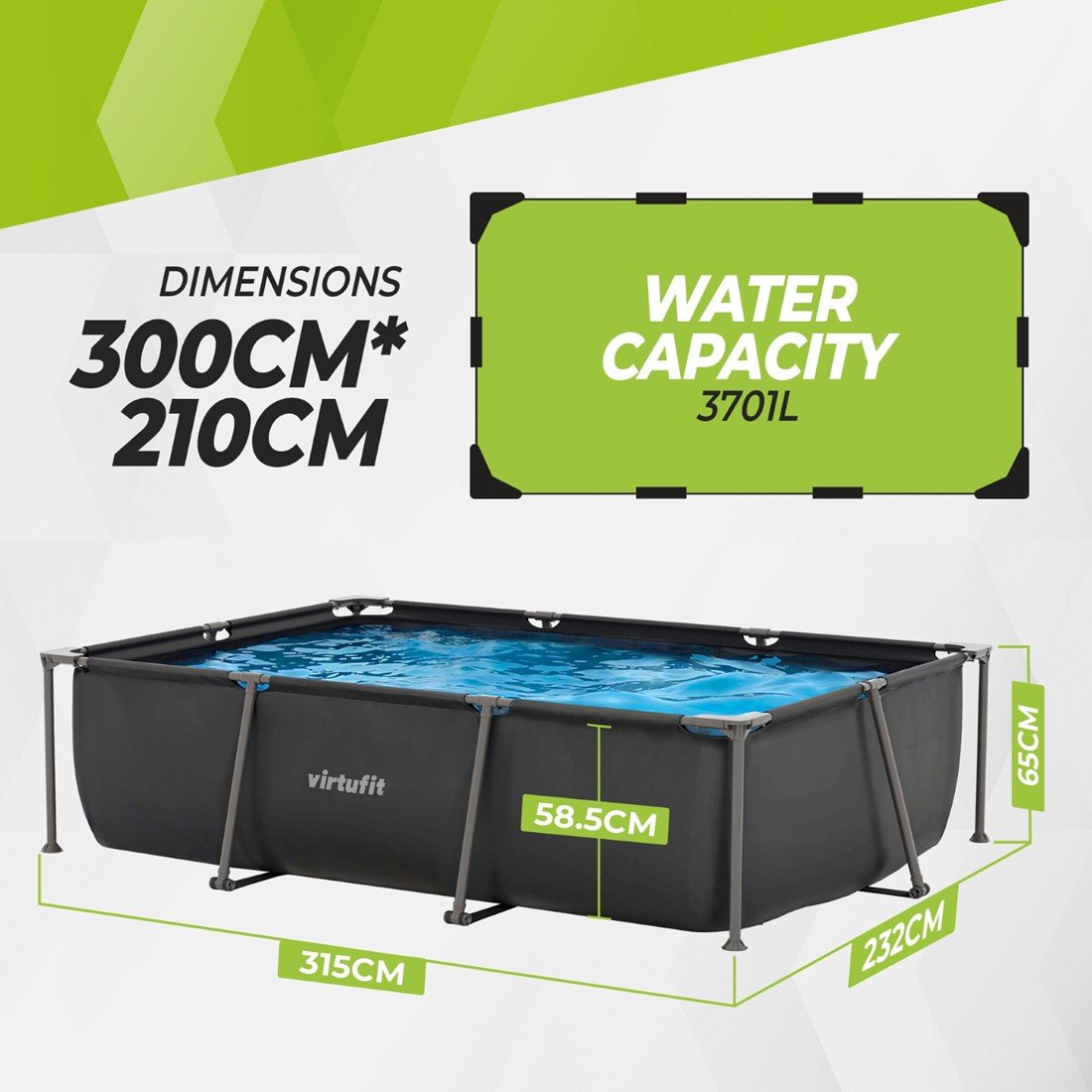 DIMENSIONS
300CM*
210CM

WATER
CAPACITY
3701L

virtufit

58.5CM

65CM

315CM

232CM