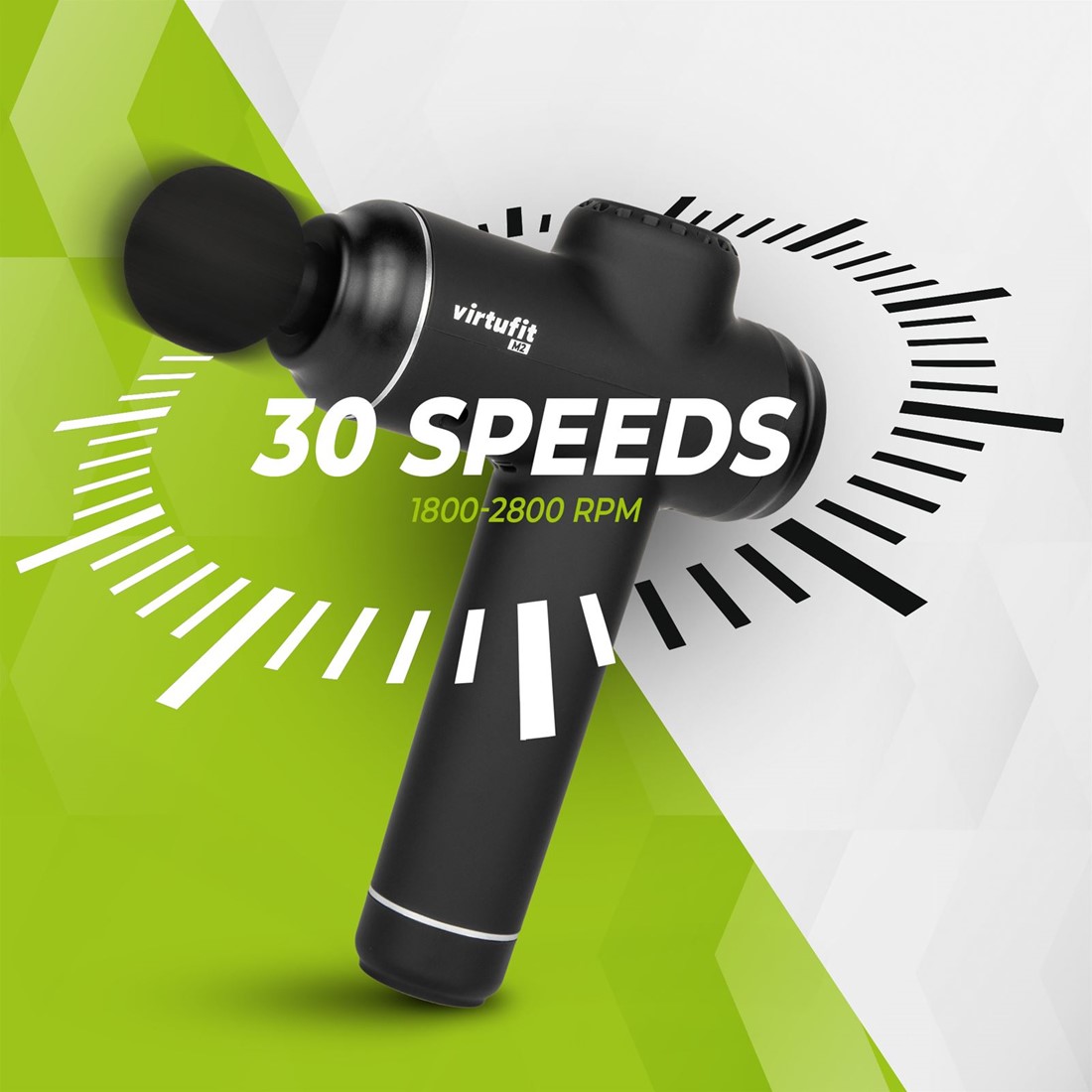 virtufit
M2

30 SPEEDS
1800-2800 RPM