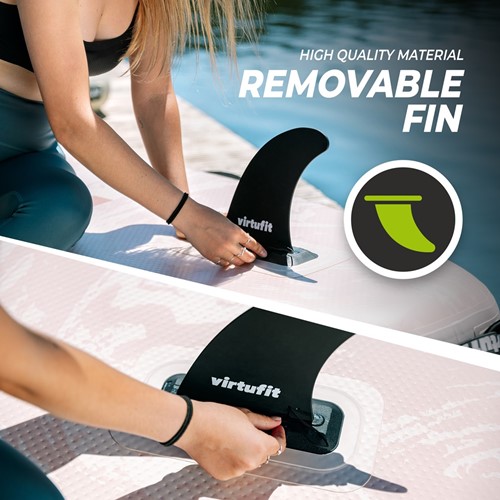 HIGH QUALITY MATERIAL
REMOVABLE FIN

virtufit

virtufit